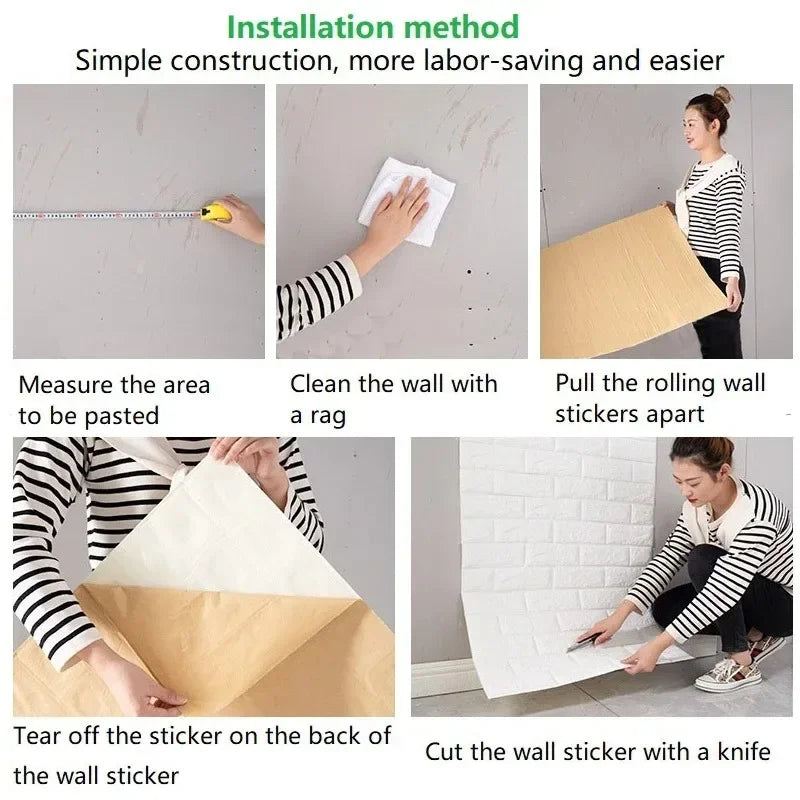 Installation method
Simple construction, more labor-saving and easier

Measure the area to be pasted

Clean the wall with a rag

Pull the rolling wall stickers apart

Tear off the sticker on the back of the wall sticker

Cut the wall sticker with a knife